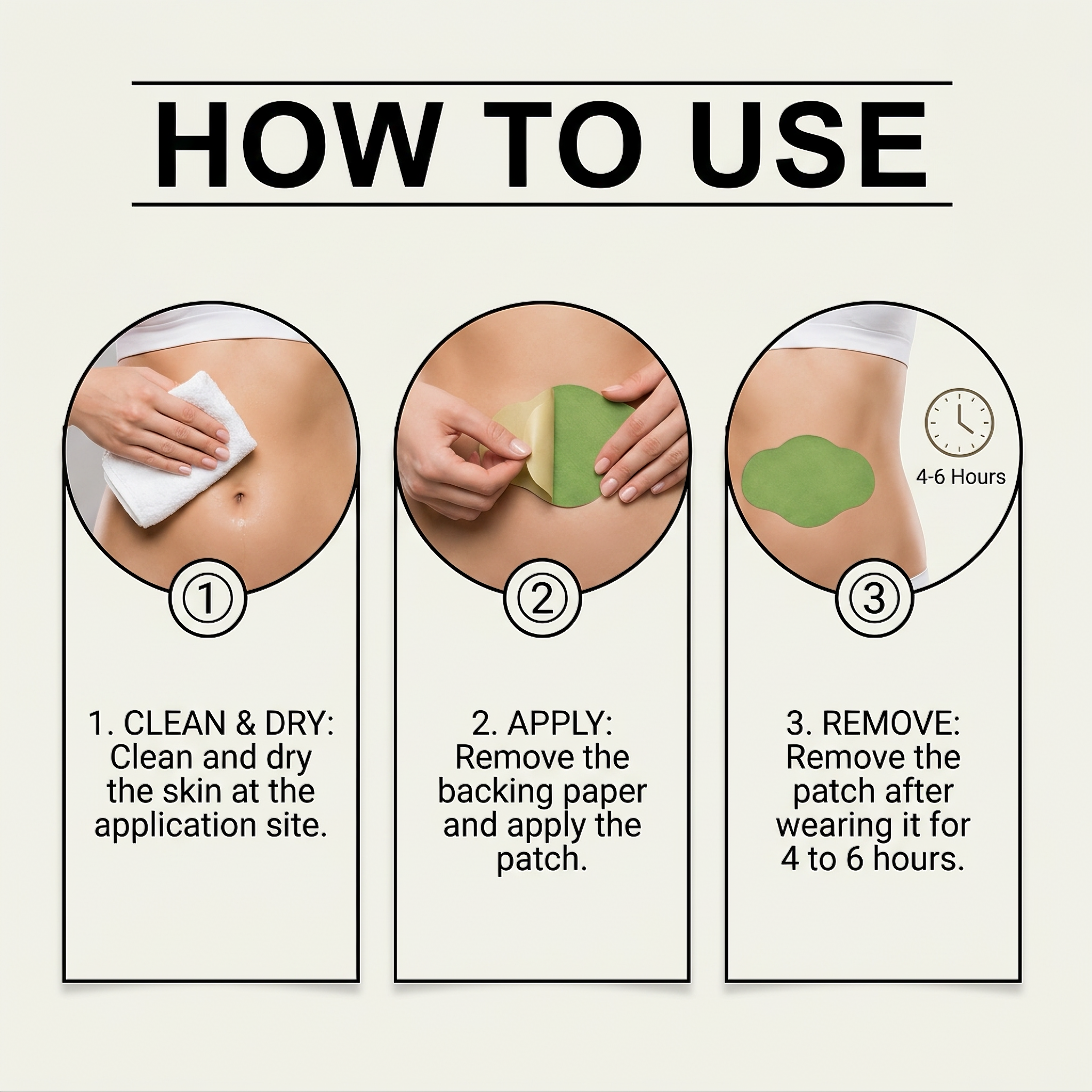 HOW TO USE

1

1. CLEAN & DRY: Clean and dry the skin at the application site.

2

2. APPLY: Remove the backing paper and apply the patch.

4-6 Hours

3

3. REMOVE: Remove the patch after wearing it for 4 to 6 hours.