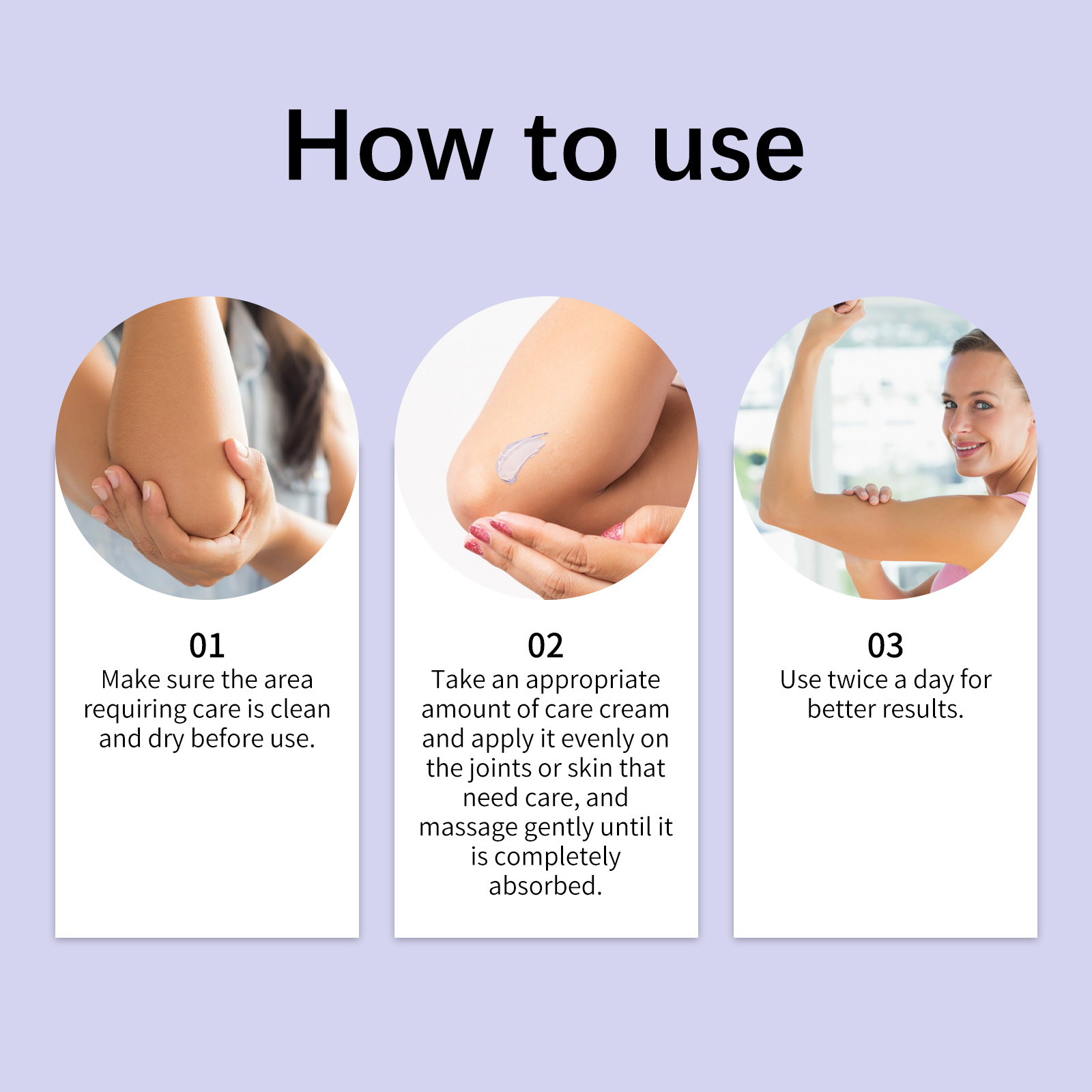 How to use

01
Make sure the area requiring care is clean and dry before use.

02
Take an appropriate amount of care cream and apply it evenly on the joints or skin that need care, and massage gently until it is completely absorbed.

03
Use twice a day for better results.