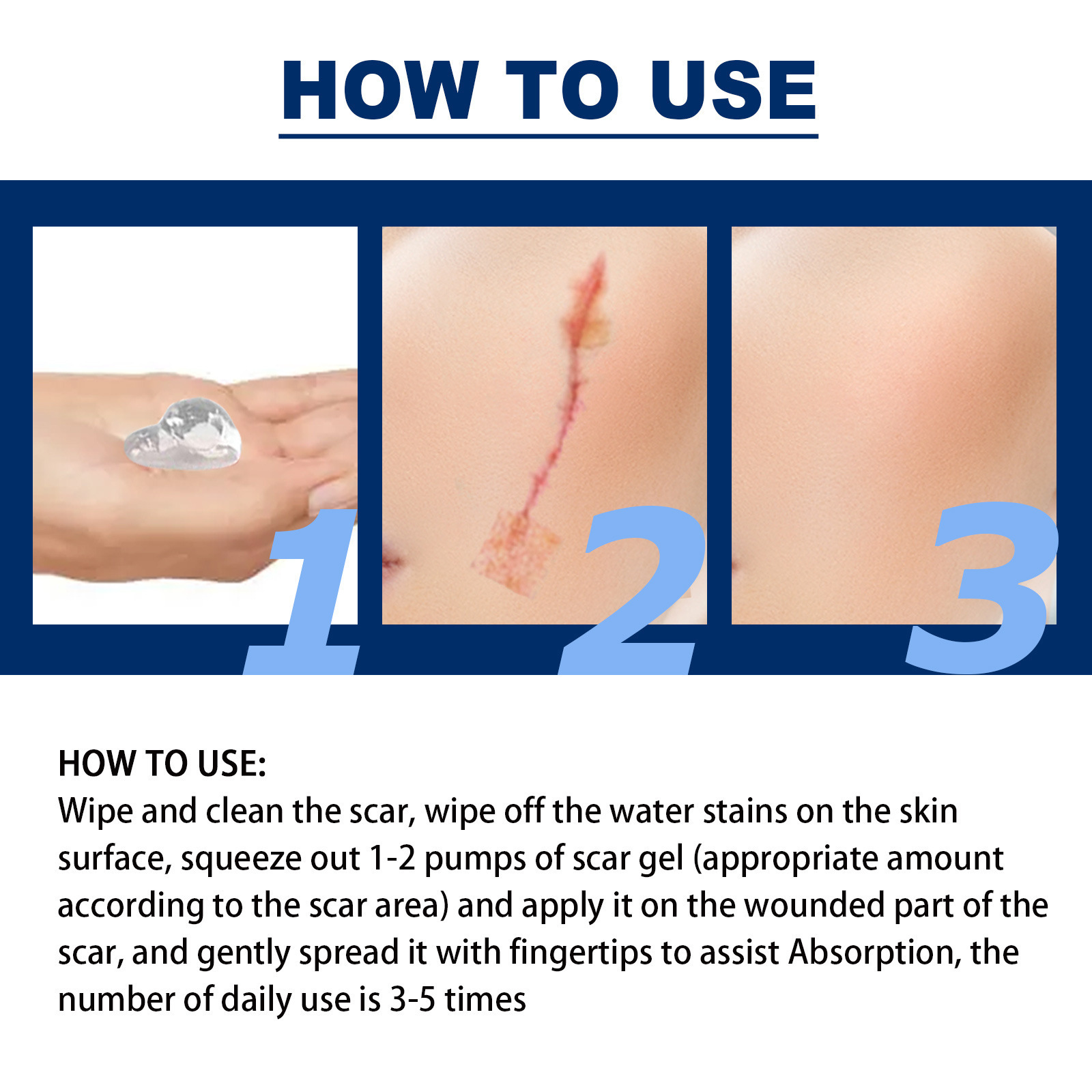 HOW TO USE

1

2

3

HOW TO USE:
Wipe and clean the scar, wipe off the water stains on the skin surface, squeeze out 1-2 pumps of scar gel (appropriate amount according to the scar area) and apply it on the wounded part of the scar, and gently spread it with fingertips to assist Absorption, the number of daily use is 3-5 times